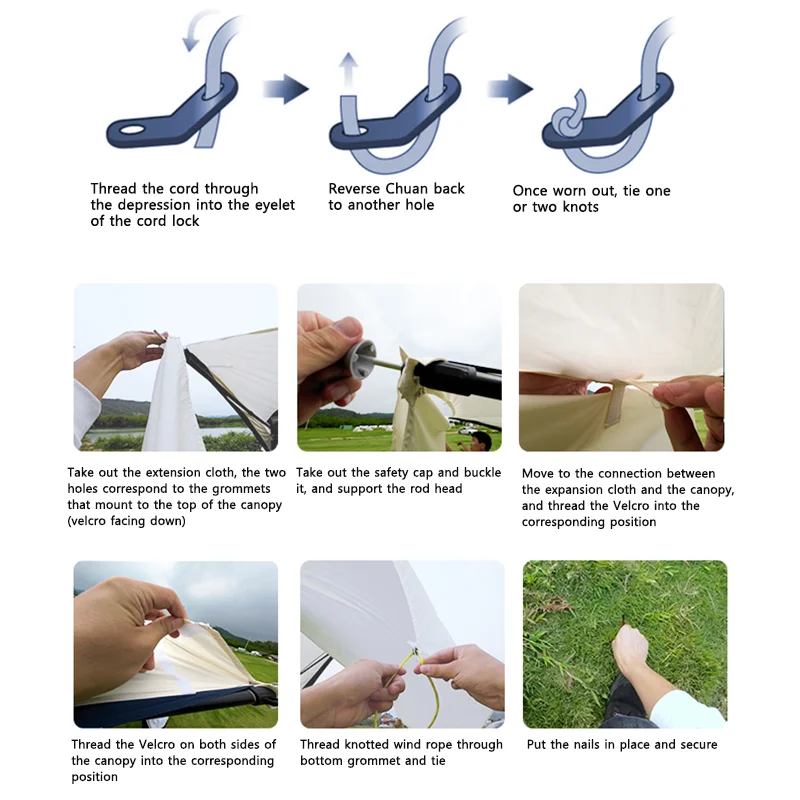 Thread the cord through the depression into the eyelet of the cord lock

Reverse Chuan back to another hole

Once worn out, tie one or two knots

Take out the extension cloth, the two holes correspond to the grommets that mount to the top of the canopy (velcro facing down)

Take out the safety cap and buckle it, and support the rod head

Move to the connection between the expansion cloth and the canopy, and thread the Velcro into the corresponding position

Thread the Velcro on both sides of the canopy into the corresponding position

Thread knotted wind rope through bottom grommet and tie

Put the nails in place and secure